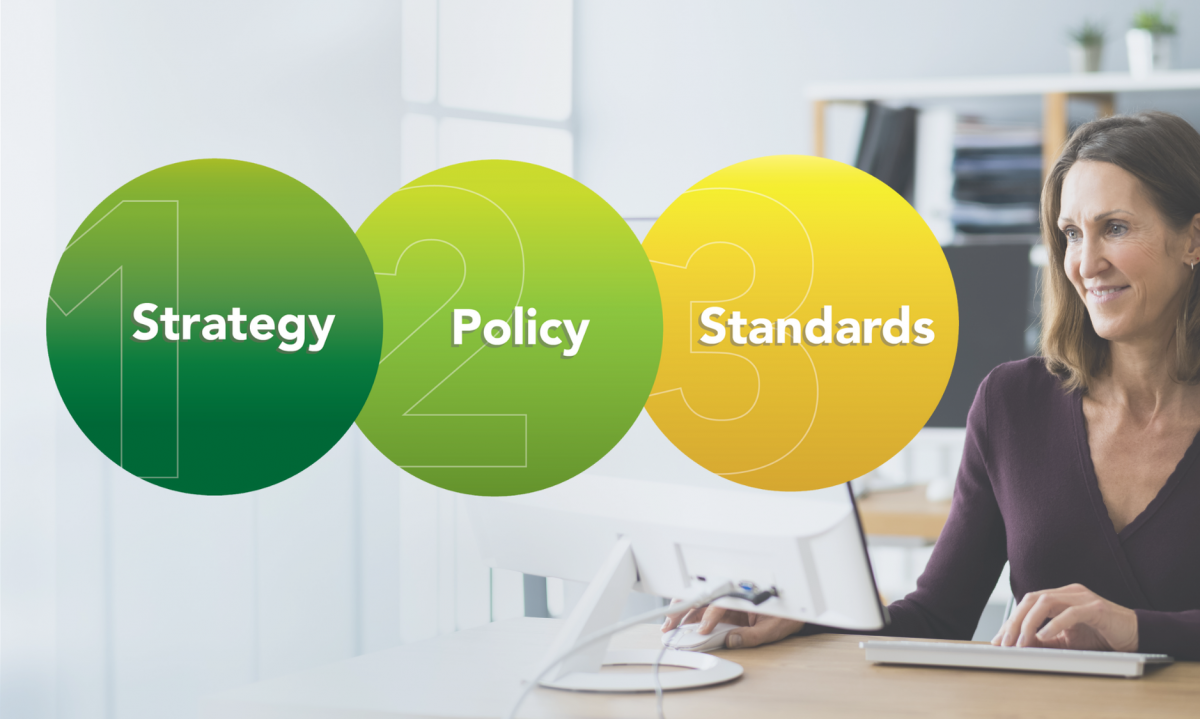 1 Strategy

2 Policy

3 Standards